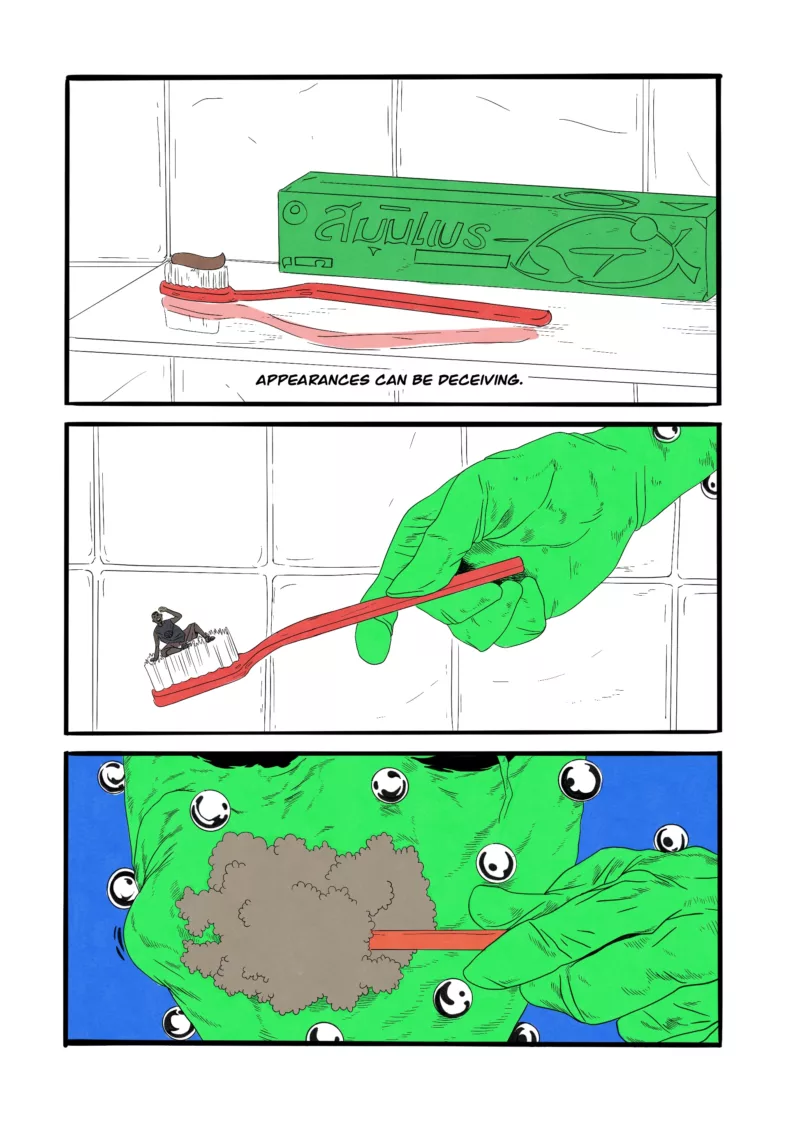 สมุนไพร

APPEARANCES CAN BE DECEIVING.